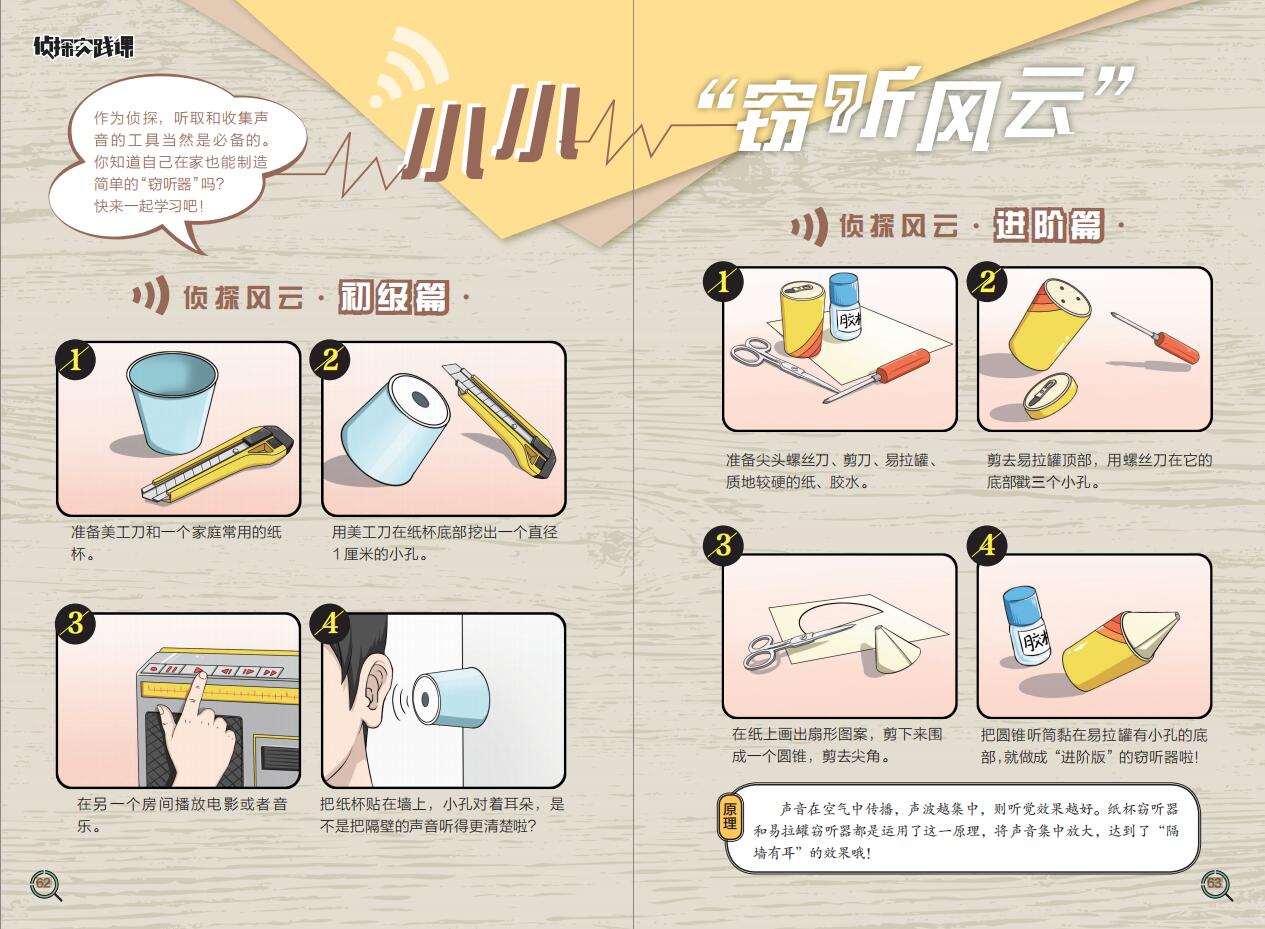 侦探实践课

作为侦探，听取和收集声音的工具当然是必备的。你知道自己在家也能制造简单的“窃听器”吗？快来一起学习吧！

小小“窃听风云”

侦探风云 · 初级篇 ·

1
准备美工刀和一个家庭常用的纸杯。

2
用美工刀在纸杯底部挖出一个直径1厘米的小孔。

3
在另一个房间播放电影或者音乐。

4
把纸杯贴在墙上，小孔对着耳朵，是不是把隔壁的声音听得更清楚啦？

62

侦探风云 · 进阶篇 ·

1
胶水
准备尖头螺丝刀、剪刀、易拉罐、质地较硬的纸、胶水。

2
剪去易拉罐顶部，用螺丝刀在它的底部戳三个小孔。

3
在纸上画出扇形图案，剪下来围成一个圆锥，剪去尖角。

4
胶水
把圆锥听筒黏在易拉罐有小孔的底部，就做成“进阶版”的窃听器啦！

原理
声音在空气中传播，声波越集中，则听觉效果越好。纸杯窃听器和易拉罐窃听器都是运用了这一原理，将声音集中放大，达到了“隔墙有耳”的效果哦！

63